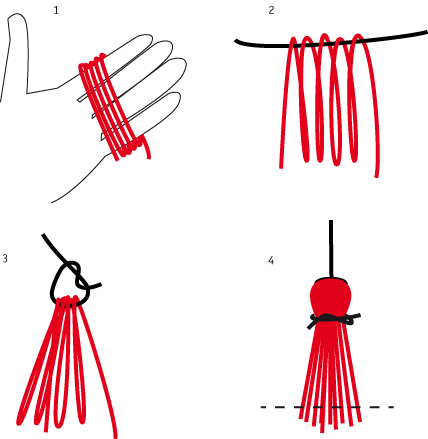 1

2

3

4