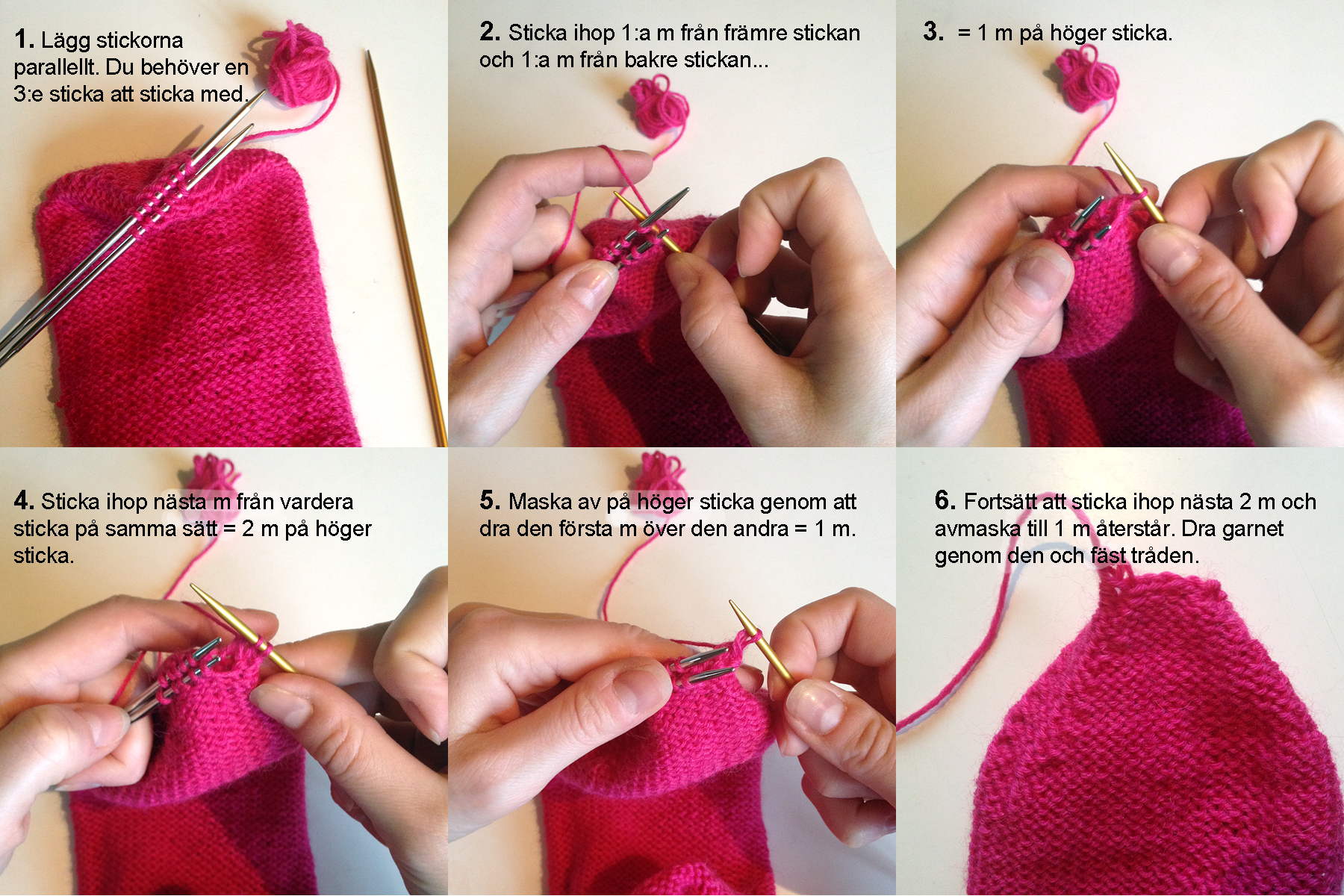 1. Lägg stickorna parallellt. Du behöver en 3:e sticka att sticka med.

2. Sticka ihop 1:a m från främre stickan och 1:a m från bakre stickan...

3. = 1 m på höger sticka.

4. Sticka ihop nästa m från vardera sticka på samma sätt = 2 m på höger sticka.

5. Maska av på höger sticka genom att dra den första m över den andra = 1 m.

6. Fortsätt att sticka ihop nästa 2 m och avmaska till 1 m återstår. Dra garnet genom den och fäst tråden.