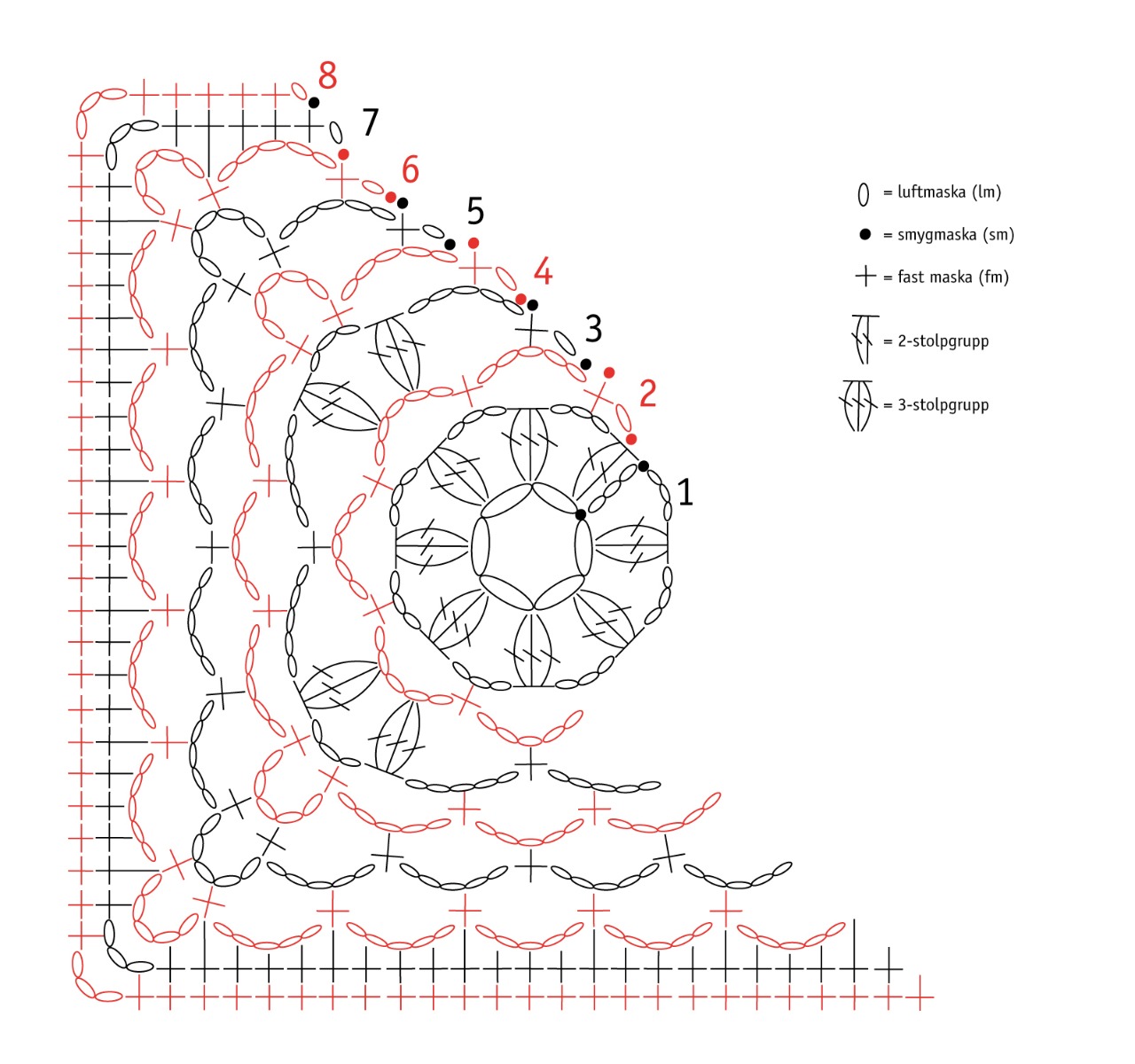 8
7
6
5
4
3
2
1

= luftmaska (lm)
= smygmaska (sm)
= fast maska (fm)
= 2-stolpgrupp
= 3-stolpgrupp