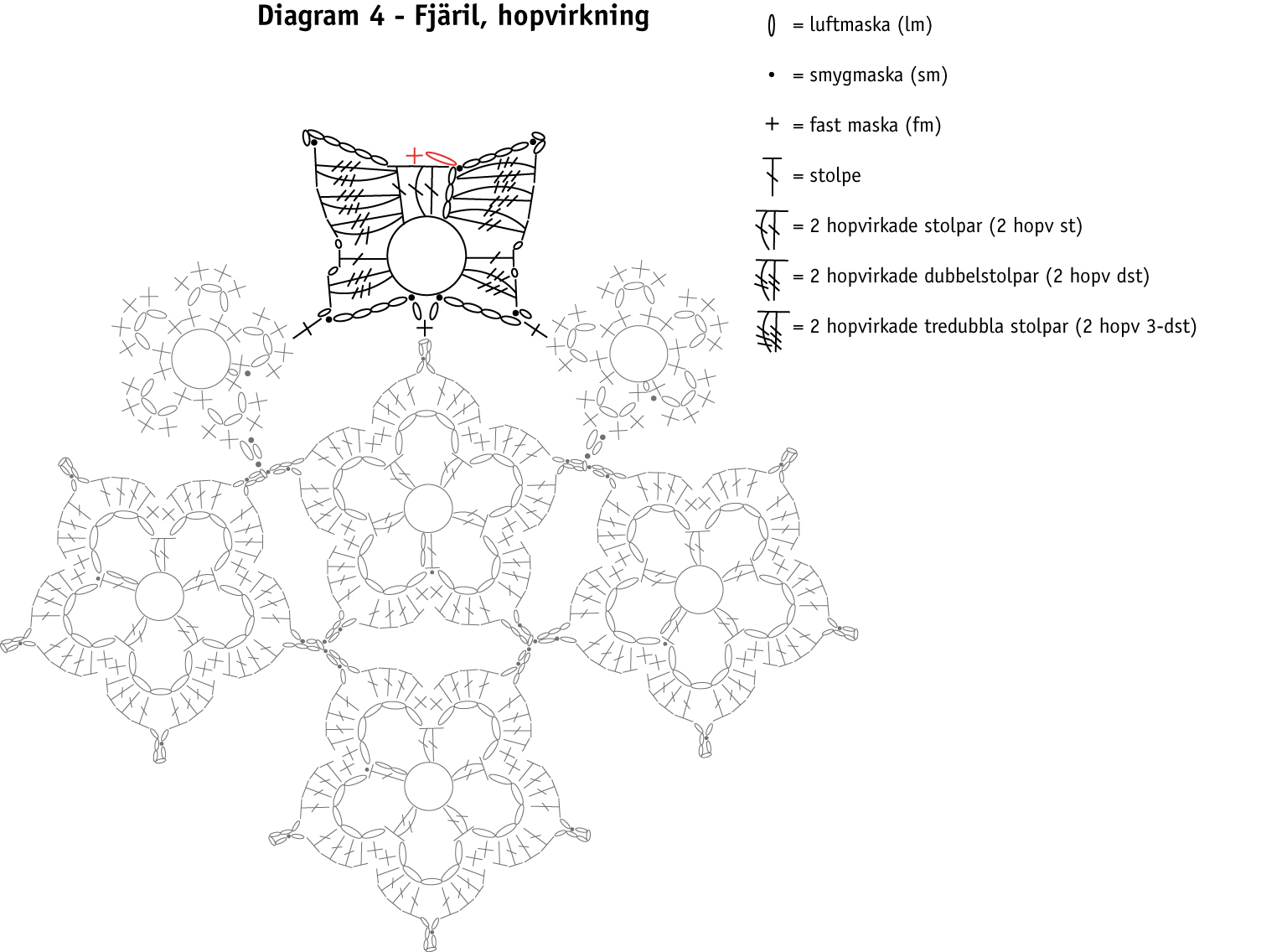 Diagram 4 - Fjäril, hopvirkning

= luftmaska (lm)

= smygmaska (sm)

= fast maska (fm)

= stolpe

= 2 hopvirkade stolpar (2 hopv st)

= 2 hopvirkade dubbelstolpar (2 hopv dst)

= 2 hopvirkade tredubbla stolpar (2 hopv 3-dst)