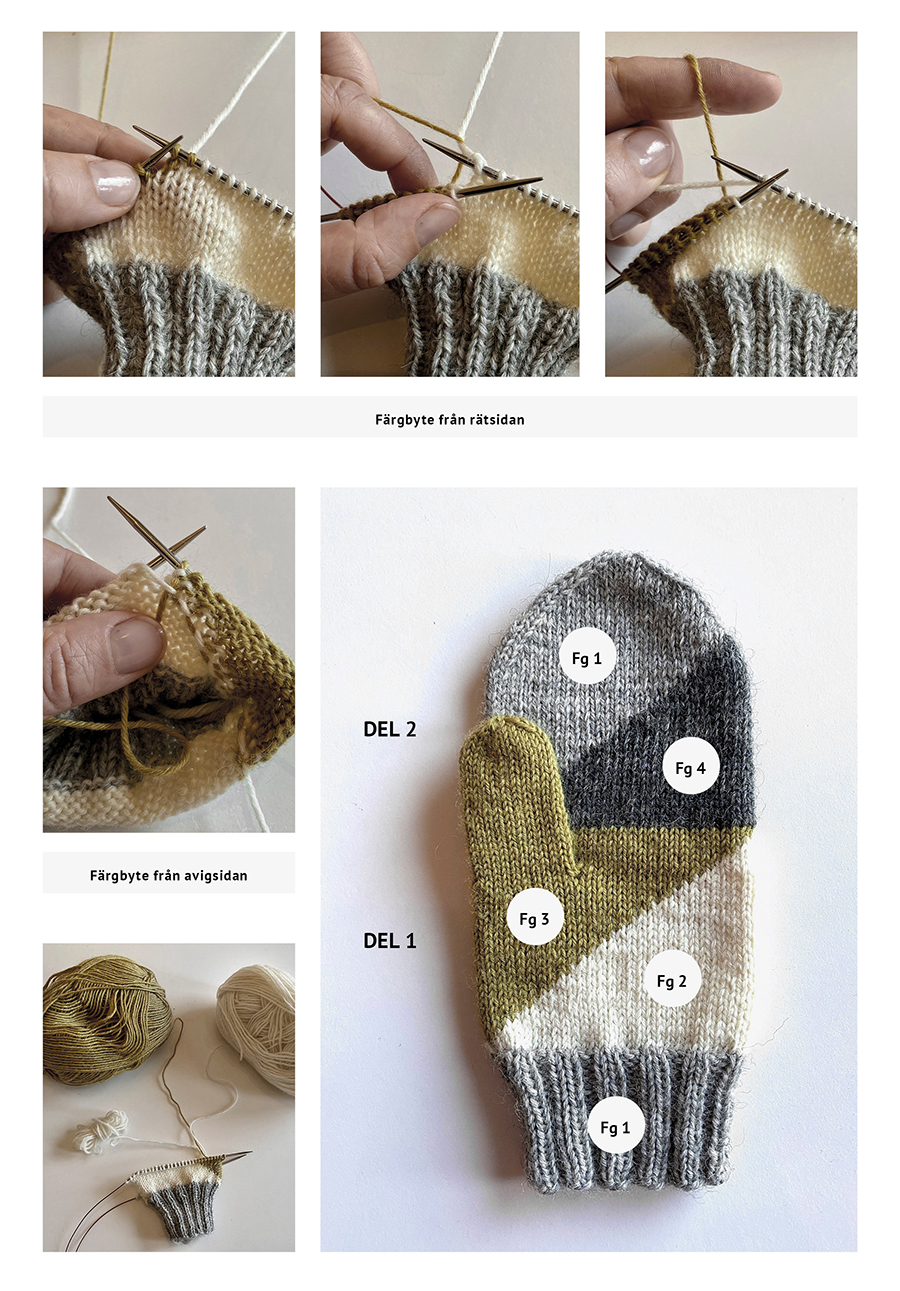 Färgbyte från rätsidan

Färgbyte från avigsidan

DEL 2

DEL 1

Fg 1

Fg 4

Fg 3

Fg 2

Fg 1